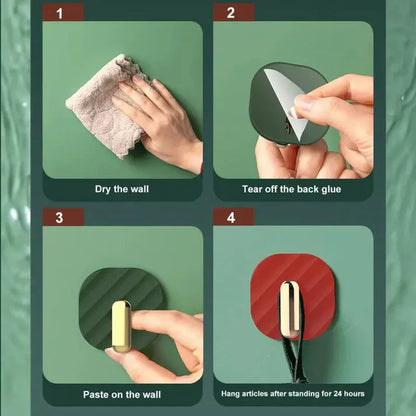 1

Dry the wall

2

Tear off the back glue

3

Paste on the wall

4

Hang articles after standing for 24 hours